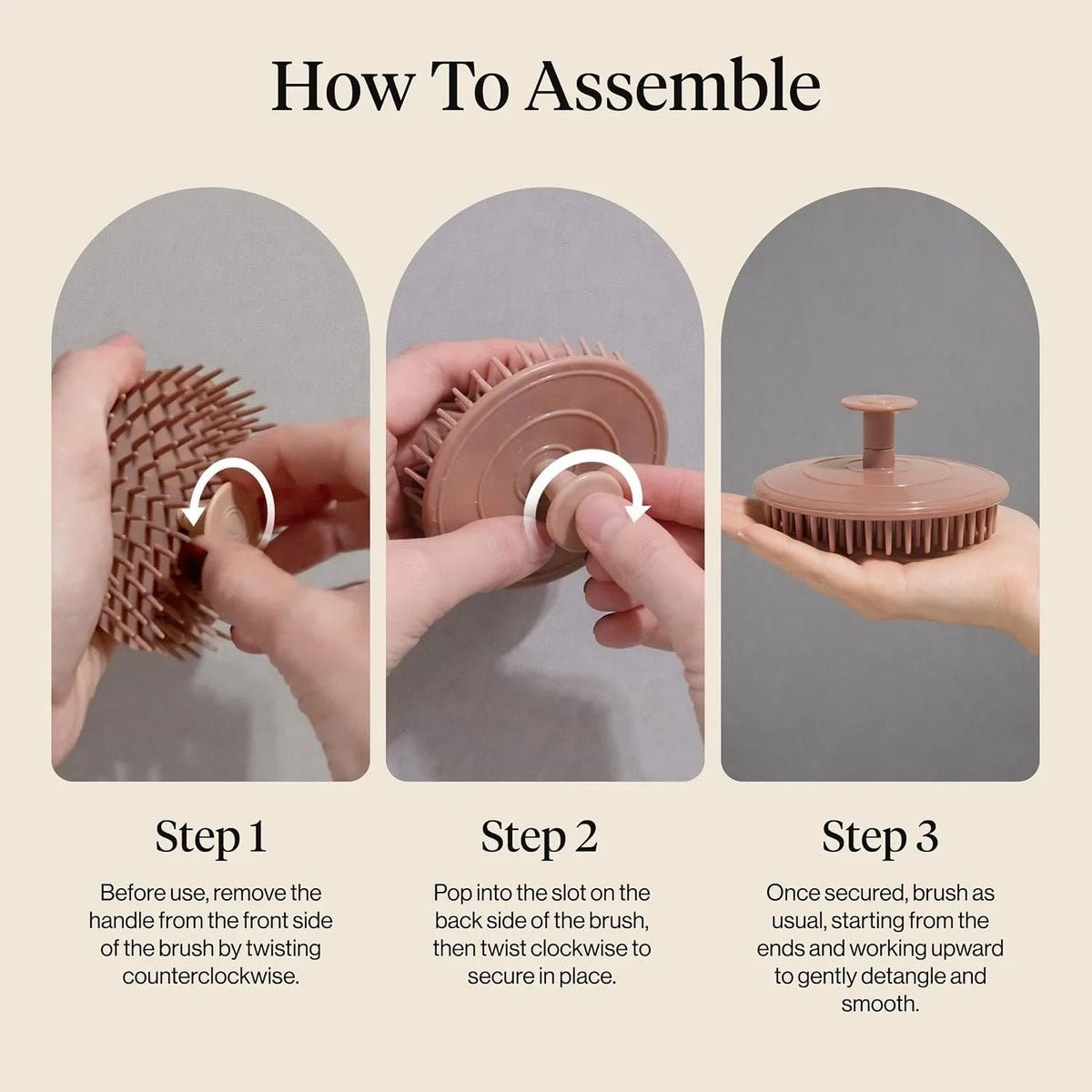 How To Assemble

Step 1

Before use, remove the handle from the front side of the brush by twisting counterclockwise.

Step 2

Pop into the slot on the back side of the brush, then twist clockwise to secure in place.

Step 3

Once secured, brush as usual, starting from the ends and working upward to gently detangle and smooth.